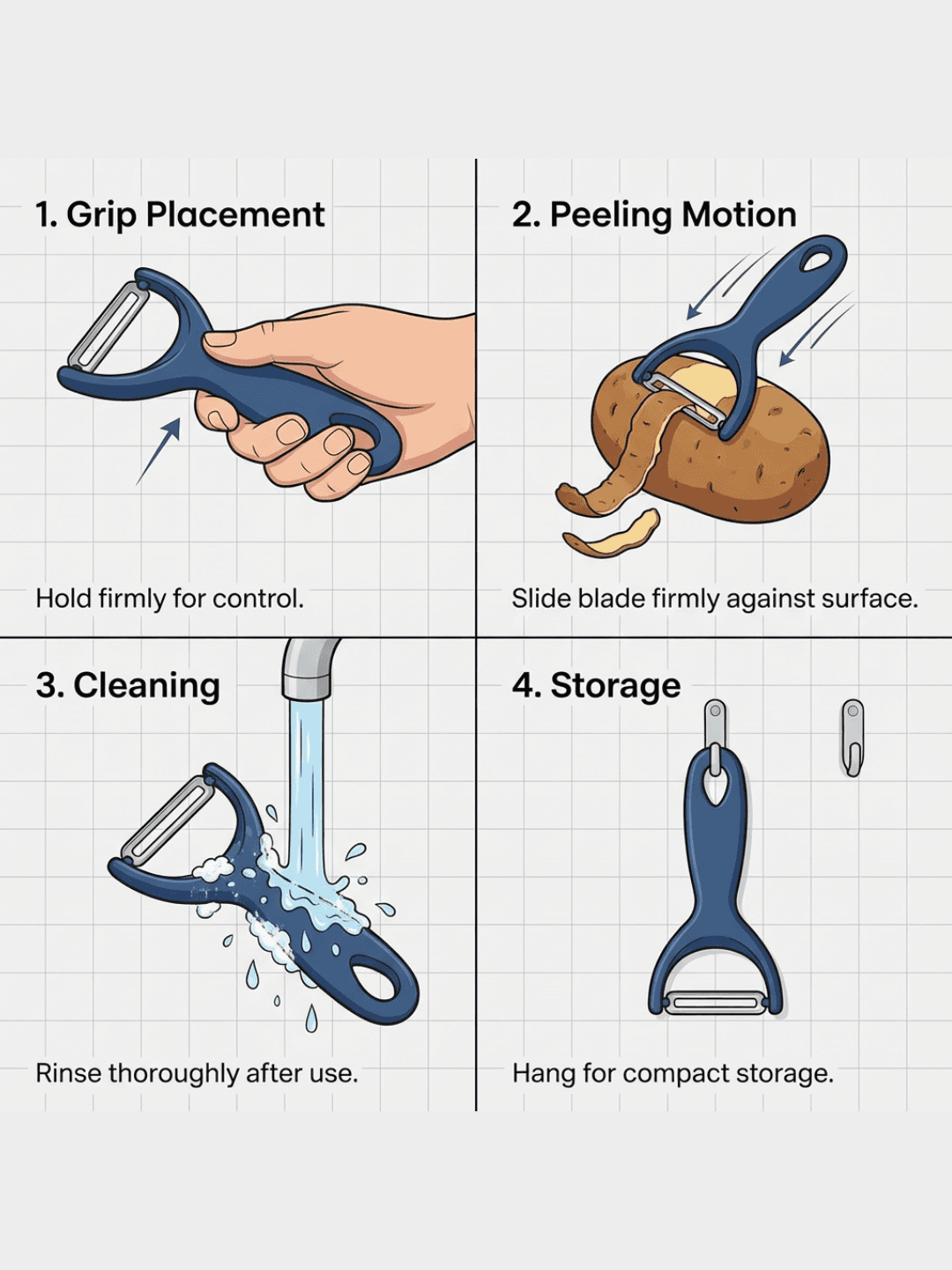 1. Grip Placement

Hold firmly for control.

2. Peeling Motion

Slide blade firmly against surface.

3. Cleaning

Rinse thoroughly after use.

4. Storage

Hang for compact storage.