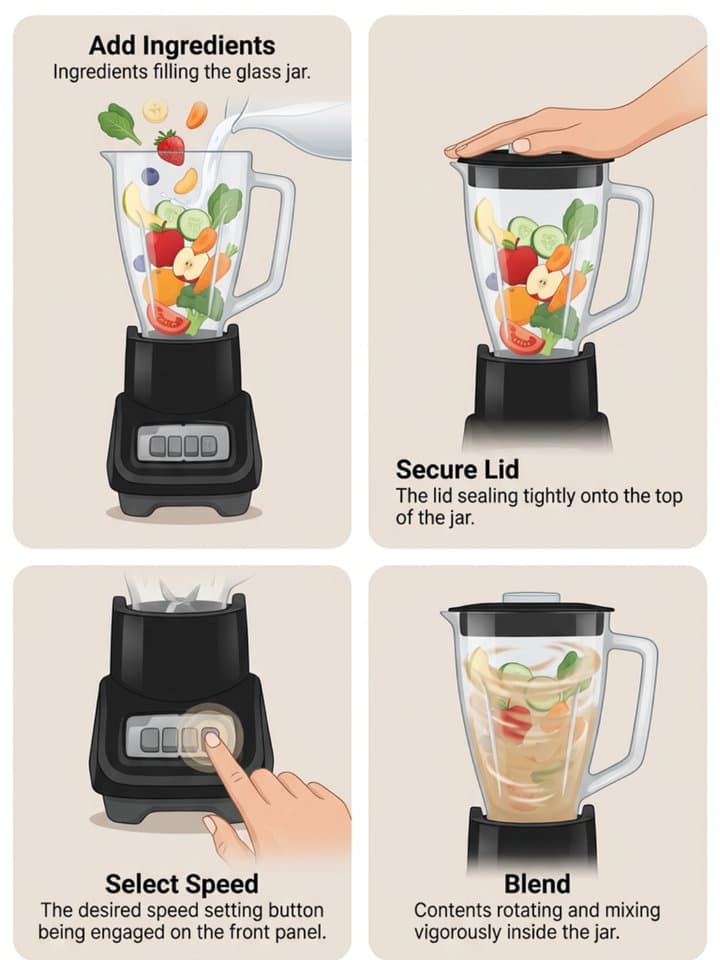 Add Ingredients
Ingredients filling the glass jar.

Secure Lid
The lid sealing tightly onto the top of the jar.

Select Speed
The desired speed setting button being engaged on the front panel.

Blend
Contents rotating and mixing vigorously inside the jar.